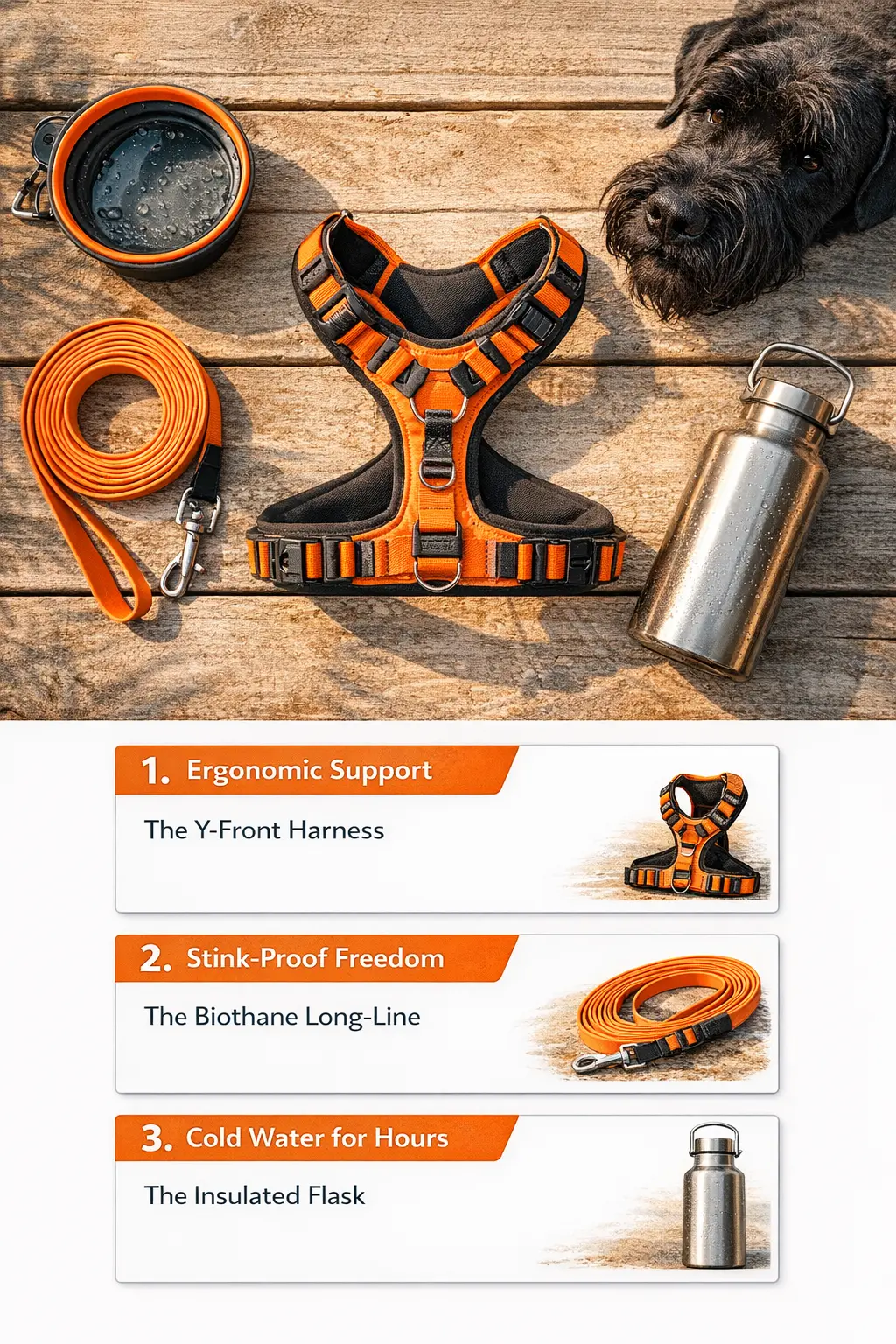 1. Ergonomic Support

The Y-Front Harness

2. Stink-Proof Freedom

The Biothane Long-Line

3. Cold Water for Hours

The Insulated Flask