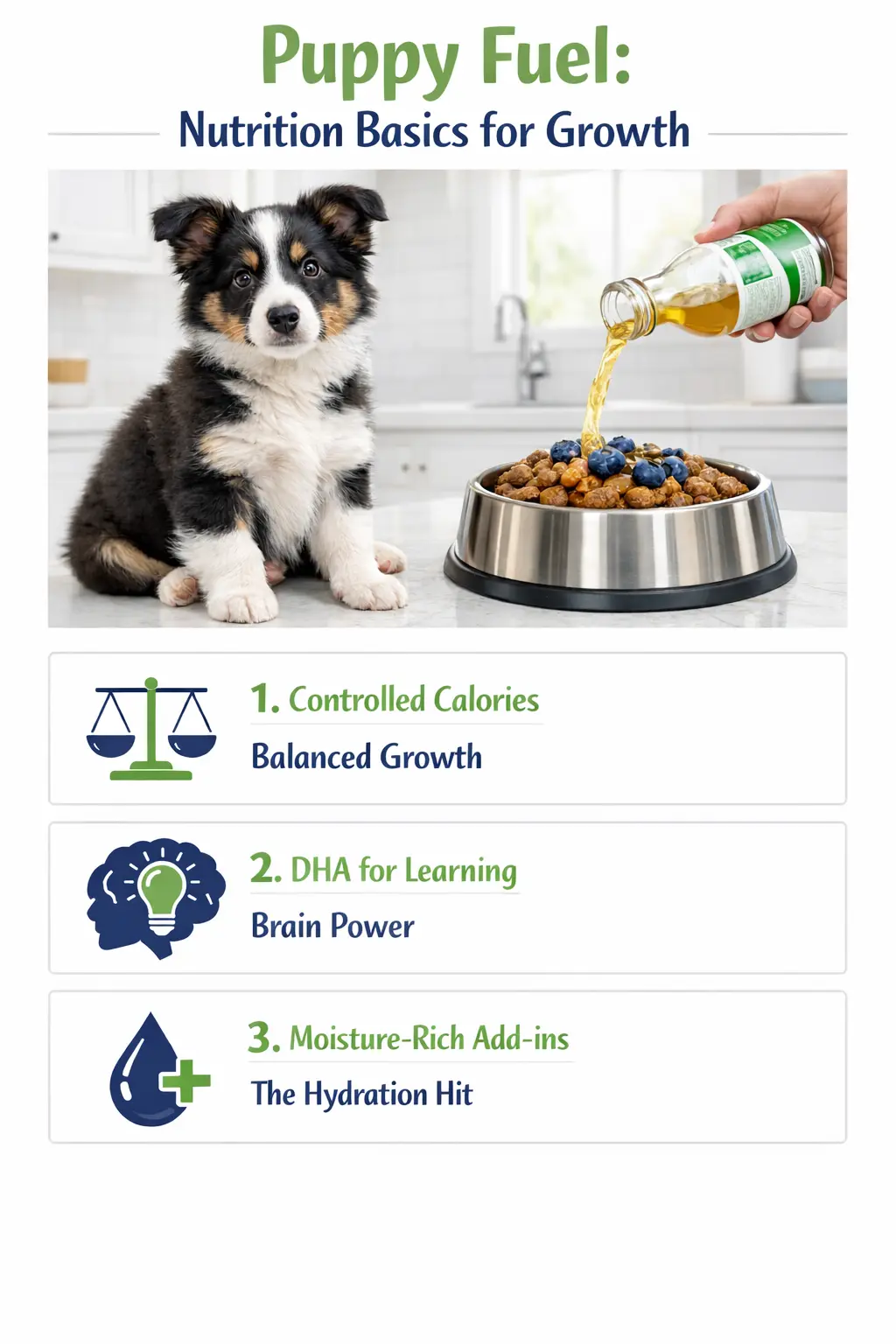 Puppy Fuel:

Nutrition Basics for Growth

1. Controlled Calories

Balanced Growth

2. DHA for Learning

Brain Power

3. Moisture-Rich Add-ins

The Hydration Hit